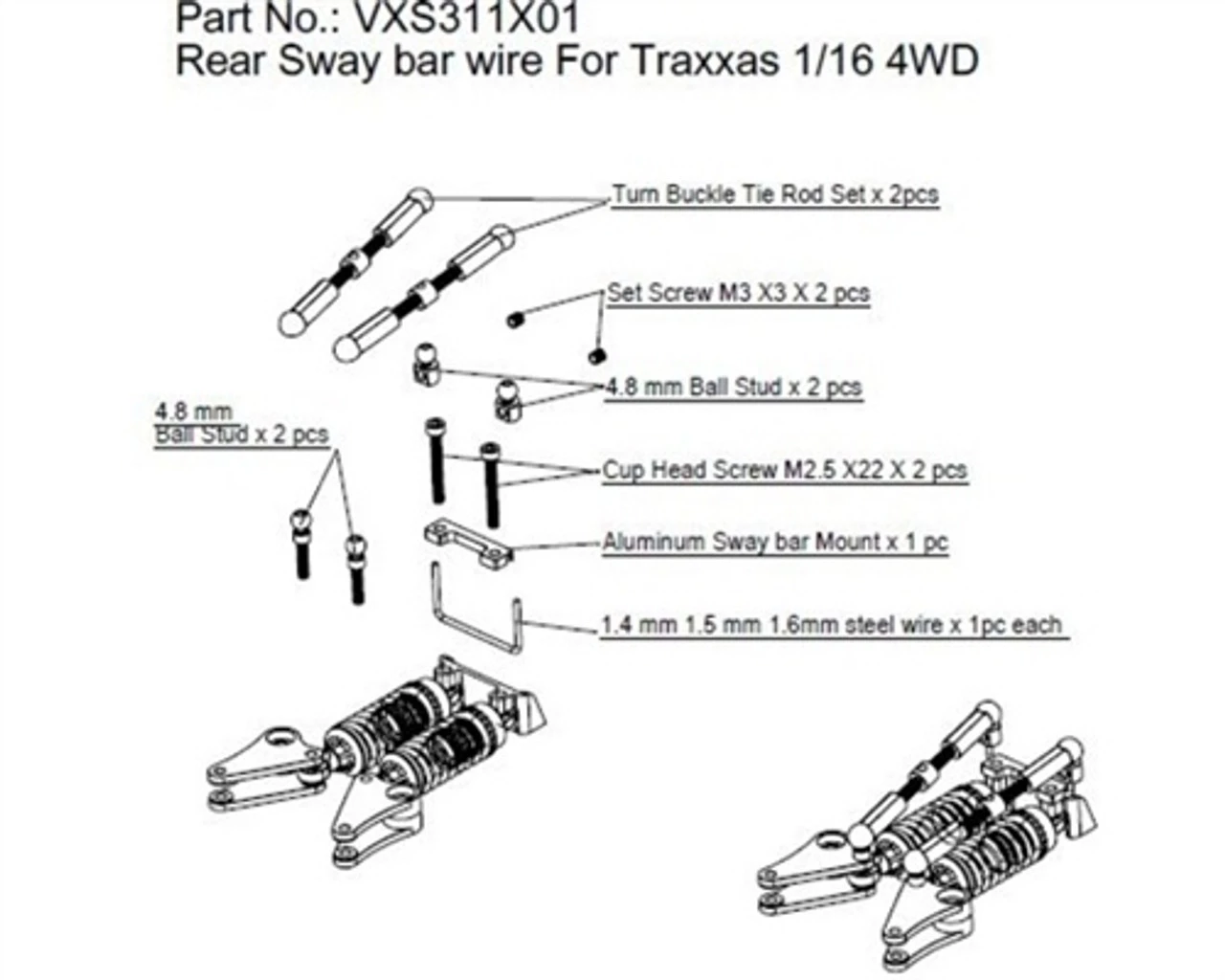 Part No.: VXS311X01
Rear Sway bar wire For Traxxas 1/16 4WD

Turn Buckle Tie Rod Set x 2pcs

Set Screw M3 X3 X 2 pcs

4.8 mm Ball Stud x 2 pcs

4.8 mm
Ball Stud x 2 pcs

Cup Head Screw M2.5 X22 X 2 pcs

Aluminum Sway bar Mount x 1 pc

1.4 mm 1.5 mm 1.6mm steel wire x 1pc each