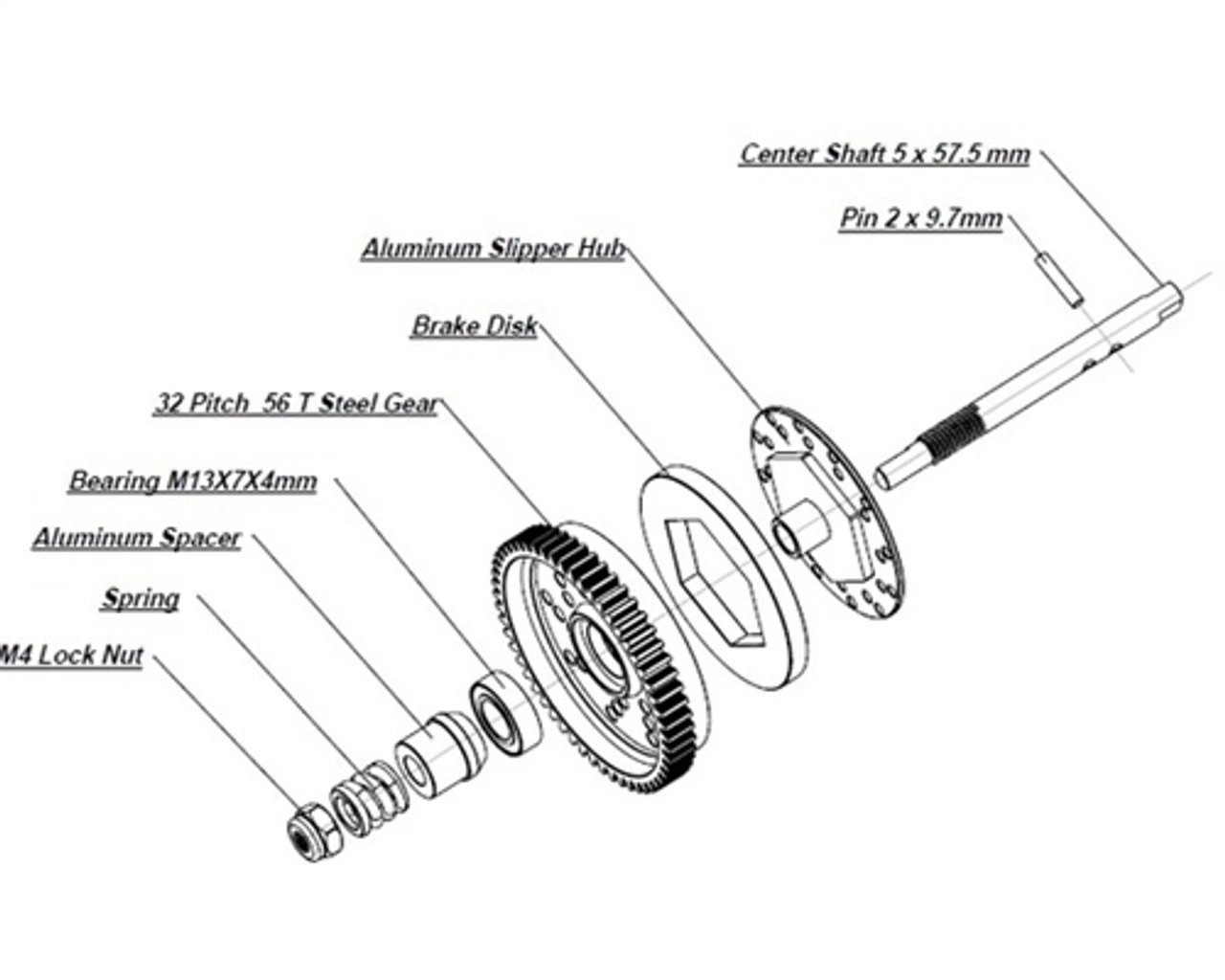 Center Shaft 5 x 57.5 mm

Pin 2 x 9.7mm

Aluminum Slipper Hub

Brake Disk

32 Pitch 56 T Steel Gear

Bearing M13X7X4mm

Aluminum Spacer

Spring

M4 Lock Nut